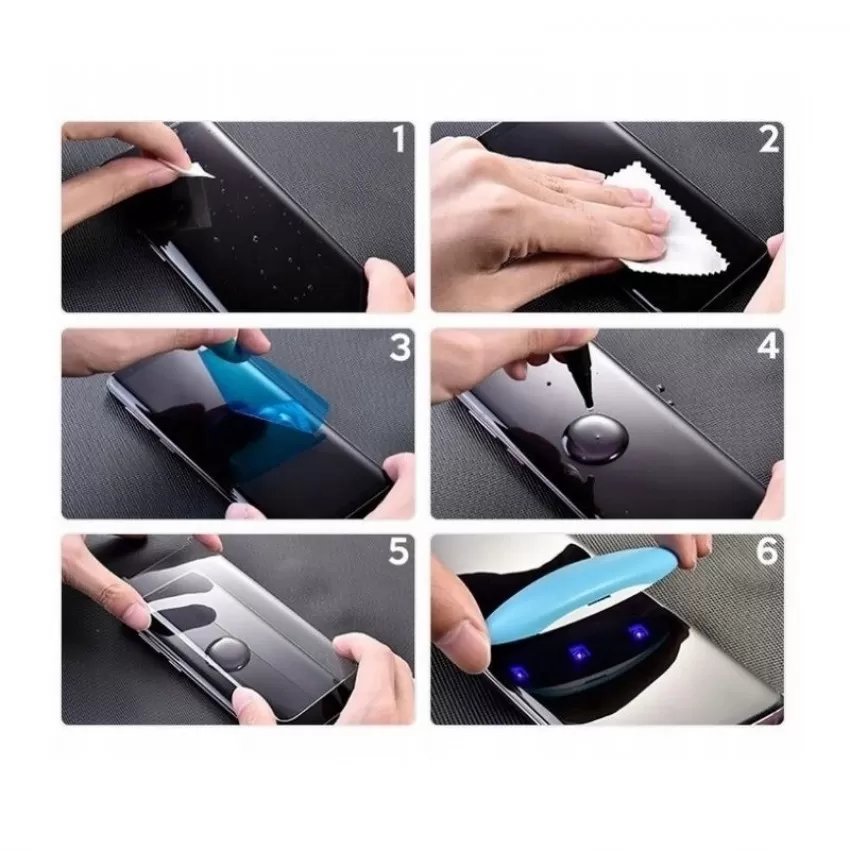 1
2
3
4
5
6